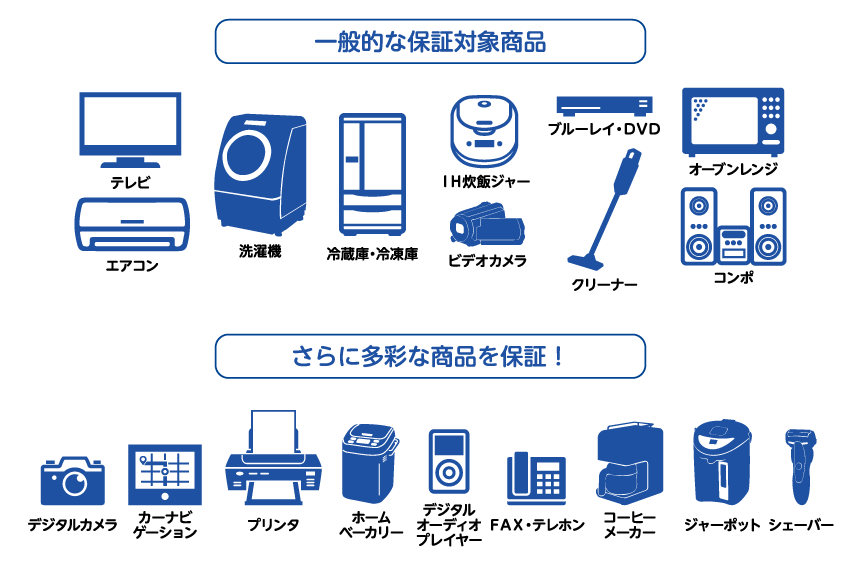 一般的な保証対象商品

テレビ

エアコン

洗濯機

冷蔵庫・冷凍庫

IH炊飯ジャー

ビデオカメラ

ブルーレイ・DVD

クリーナー

オーブンレンジ

コンポ

さらに多彩な商品を保証！

デジタルカメラ

カーナビゲーション

プリンタ

ホームベーカリー

デジタルオーディオプレイヤー

FAX・テレホン

コーヒーメーカー

ジャーポット

シェーバー